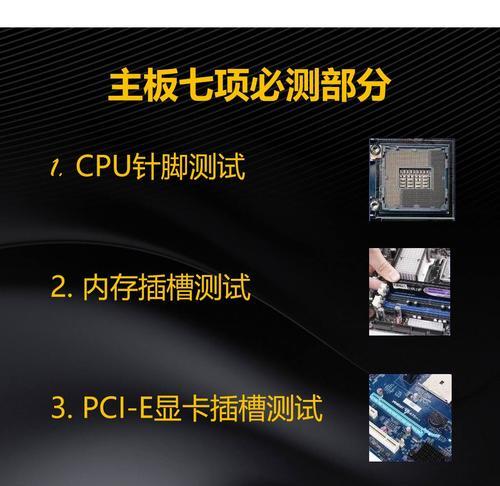 主板七项必测部分

1. CPU针脚测试

2. 内存插槽测试

3. PCI-E显卡插槽测试